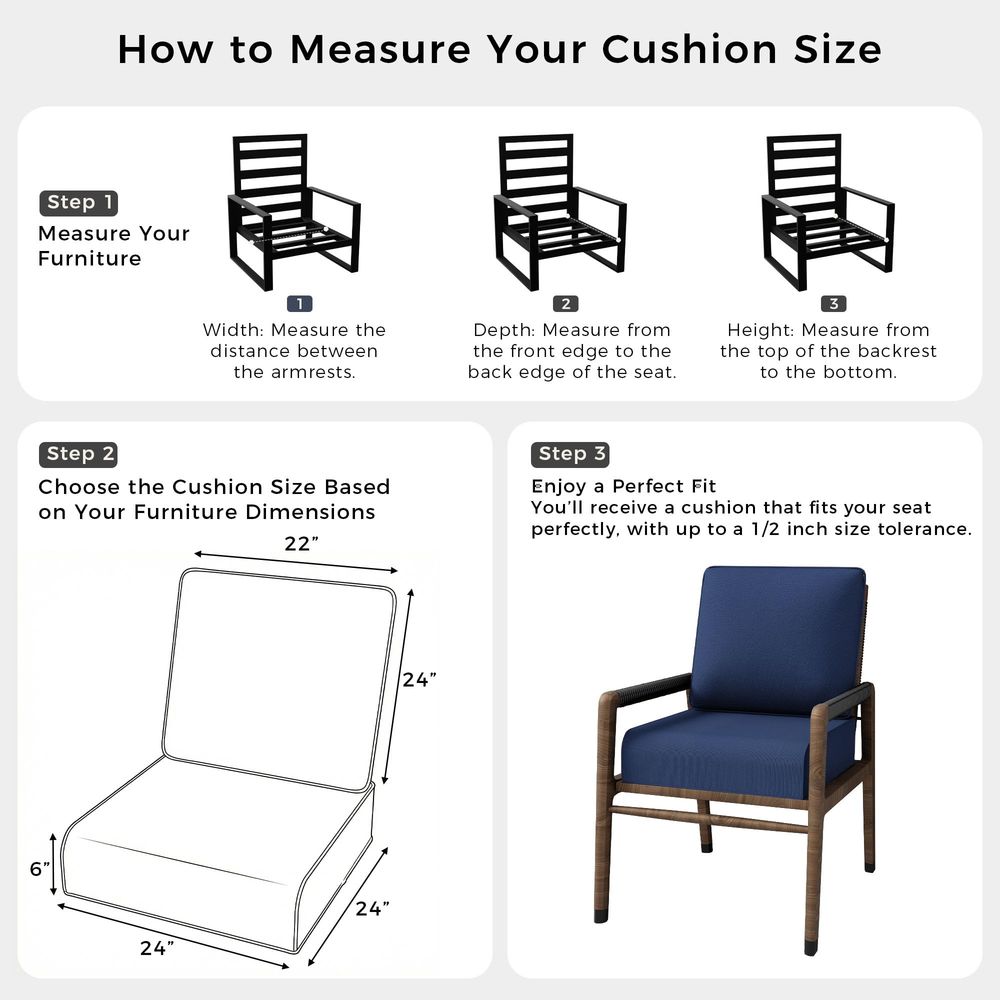 How to Measure Your Cushion Size

Step 1
Measure Your Furniture

1
Width: Measure the distance between the armrests.

2
Depth: Measure from the front edge to the back edge of the seat.

3
Height: Measure from the top of the backrest to the bottom.

Step 2
Choose the Cushion Size Based on Your Furniture Dimensions

22”
24”
6”
24”
24”

Step 3
Enjoy a Perfect Fit
You’ll receive a cushion that fits your seat perfectly, with up to a 1/2 inch size tolerance.